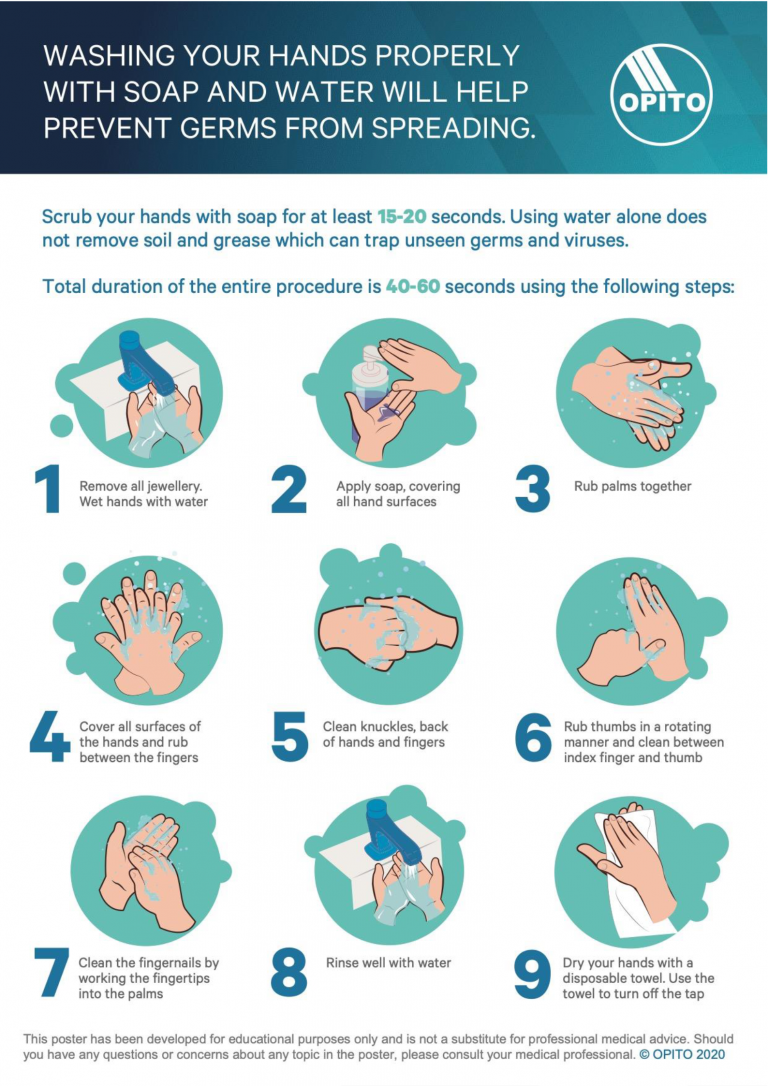 WASHING YOUR HANDS PROPERLY WITH SOAP AND WATER WILL HELP PREVENT GERMS FROM SPREADING.

OPITO

Scrub your hands with soap for at least 15-20 seconds. Using water alone does not remove soil and grease which can trap unseen germs and viruses.

Total duration of the entire procedure is 40-60 seconds using the following steps:

1 Remove all jewellery. Wet hands with water

2 Apply soap, covering all hand surfaces

3 Rub palms together

4 Cover all surfaces of the hands and rub between the fingers

5 Clean knuckles, back of hands and fingers

6 Rub thumbs in a rotating manner and clean between index finger and thumb

7 Clean the fingernails by working the fingertips into the palms

8 Rinse well with water

9 Dry your hands with a disposable towel. Use the towel to turn off the tap

This poster has been developed for educational purposes only and is not a substitute for professional medical advice. Should you have any questions or concerns about any topic in the poster, please consult your medical professional. © OPITO 2020